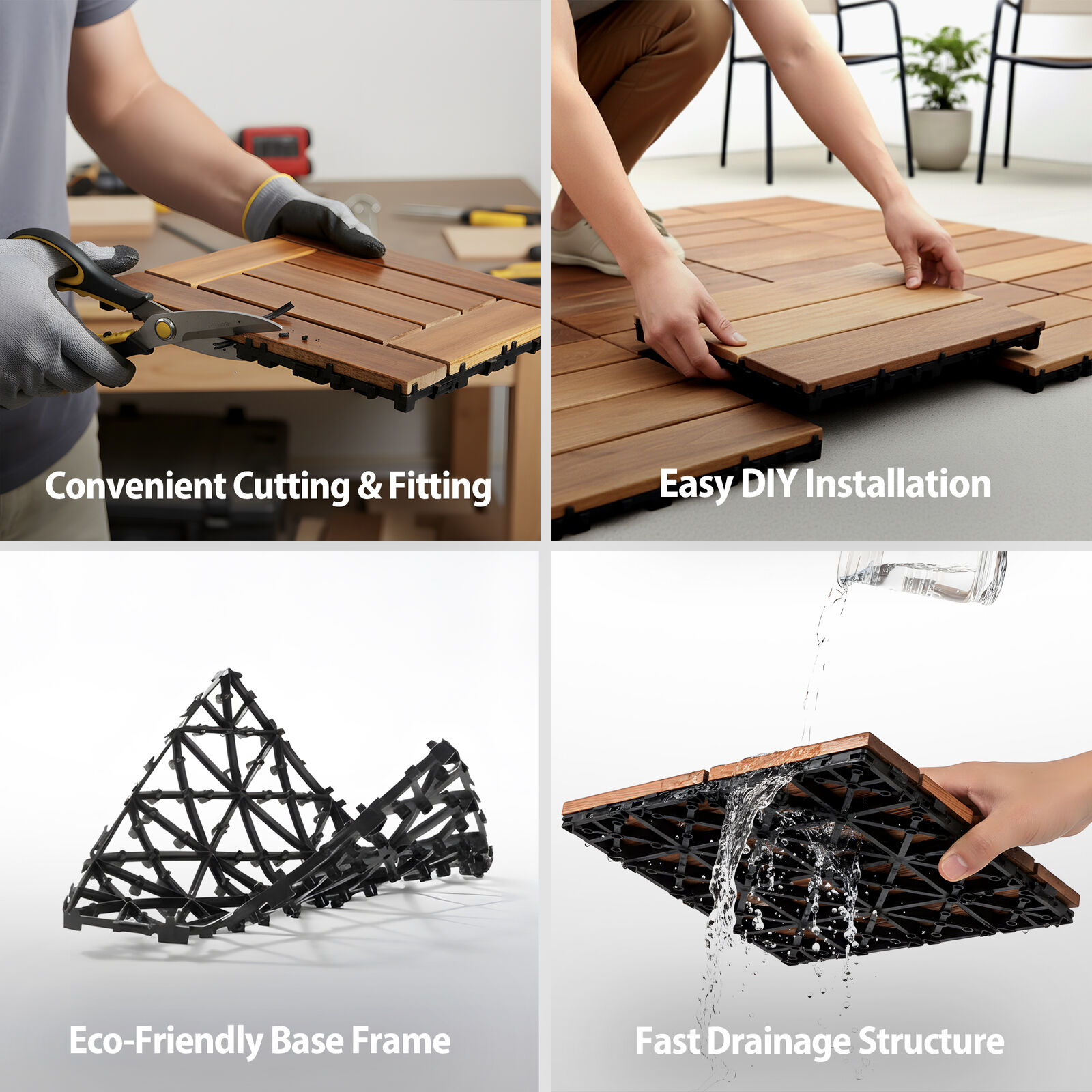 Convenient Cutting & Fitting

Easy DIY Installation

Eco-Friendly Base Frame

Fast Drainage Structure