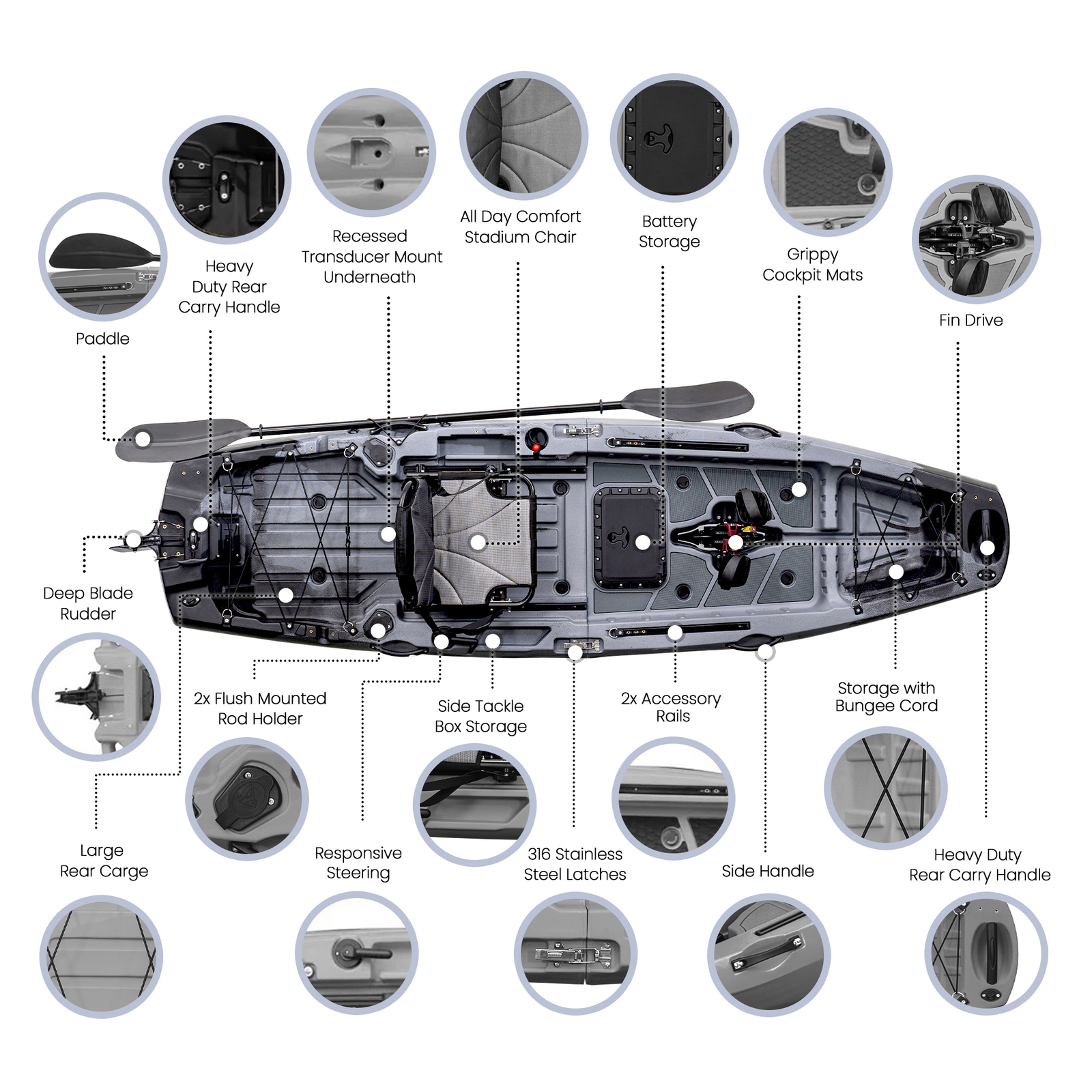 Paddle

Heavy Duty Rear Carry Handle

Recessed Transducer Mount Underneath

All Day Comfort Stadium Chair

Battery Storage

Grippy Cockpit Mats

Fin Drive

Deep Blade Rudder

2x Flush Mounted Rod Holder

Side Tackle Box Storage

2x Accessory Rails

Storage with Bungee Cord

Large Rear Carge

Responsive Steering

316 Stainless Steel Latches

Side Handle

Heavy Duty Rear Carry Handle