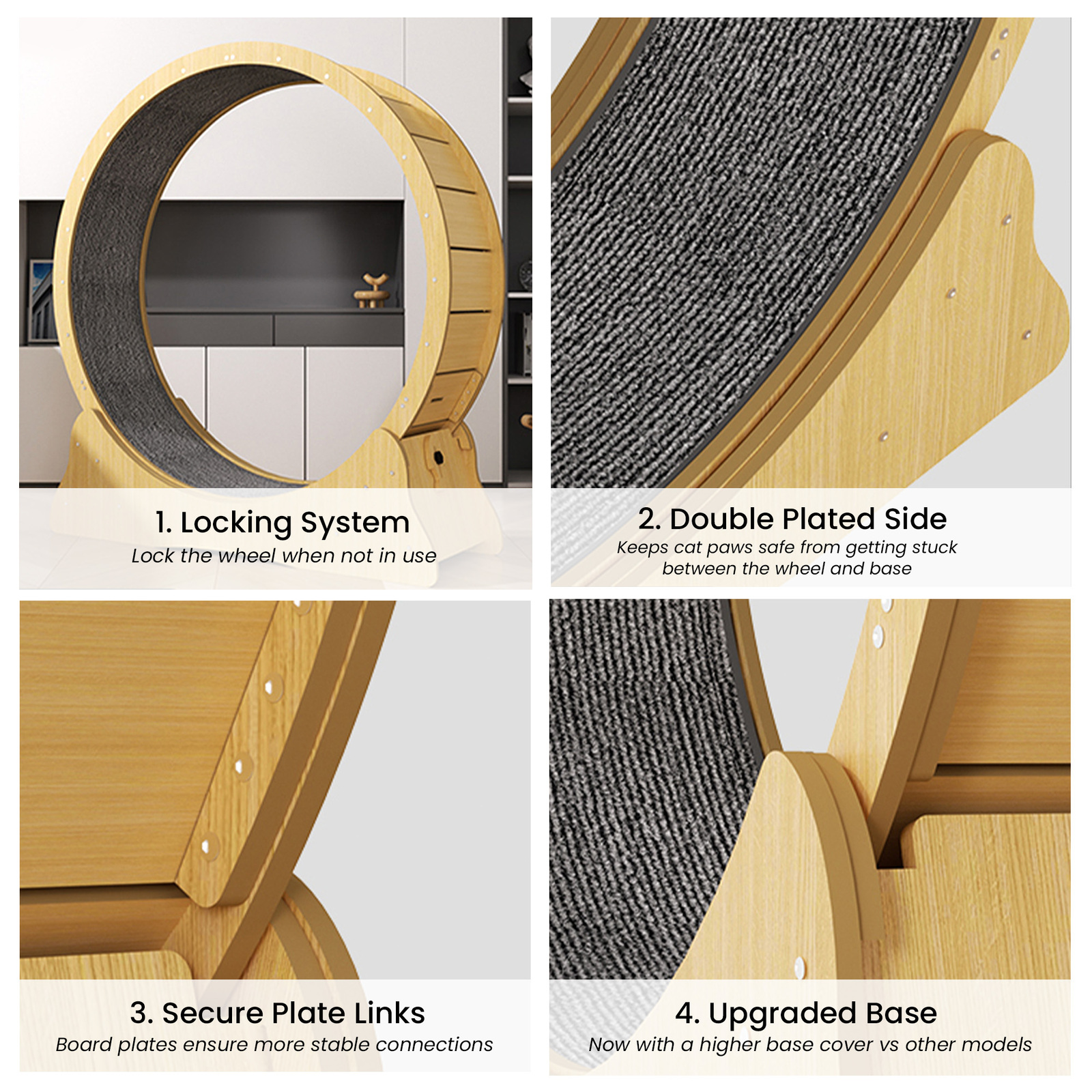 1. Locking System
Lock the wheel when not in use

2. Double Plated Side
Keeps cat paws safe from getting stuck between the wheel and base

3. Secure Plate Links
Board plates ensure more stable connections

4. Upgraded Base
Now with a higher base cover vs other models