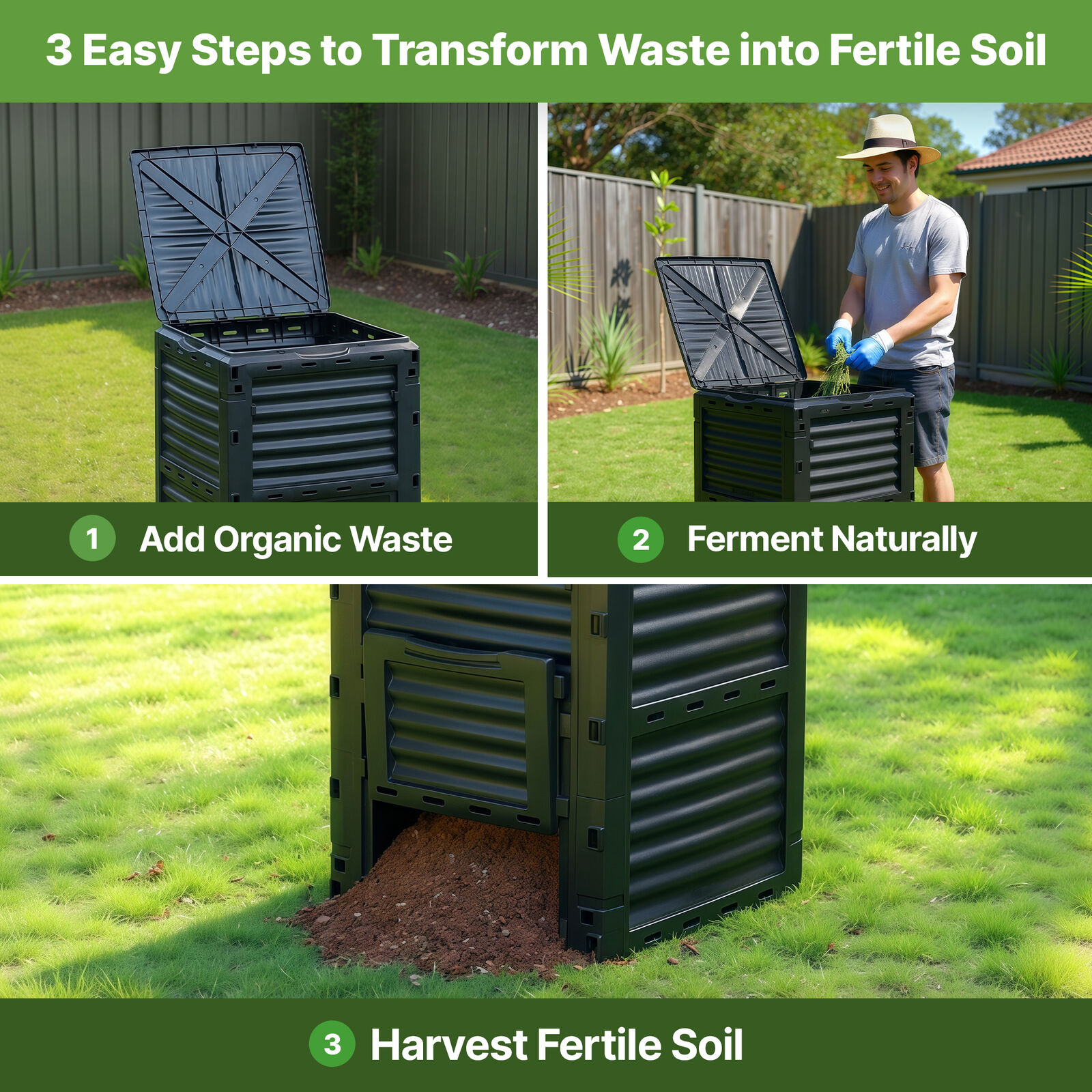 3 Easy Steps to Transform Waste into Fertile Soil

1 Add Organic Waste

2 Ferment Naturally

3 Harvest Fertile Soil