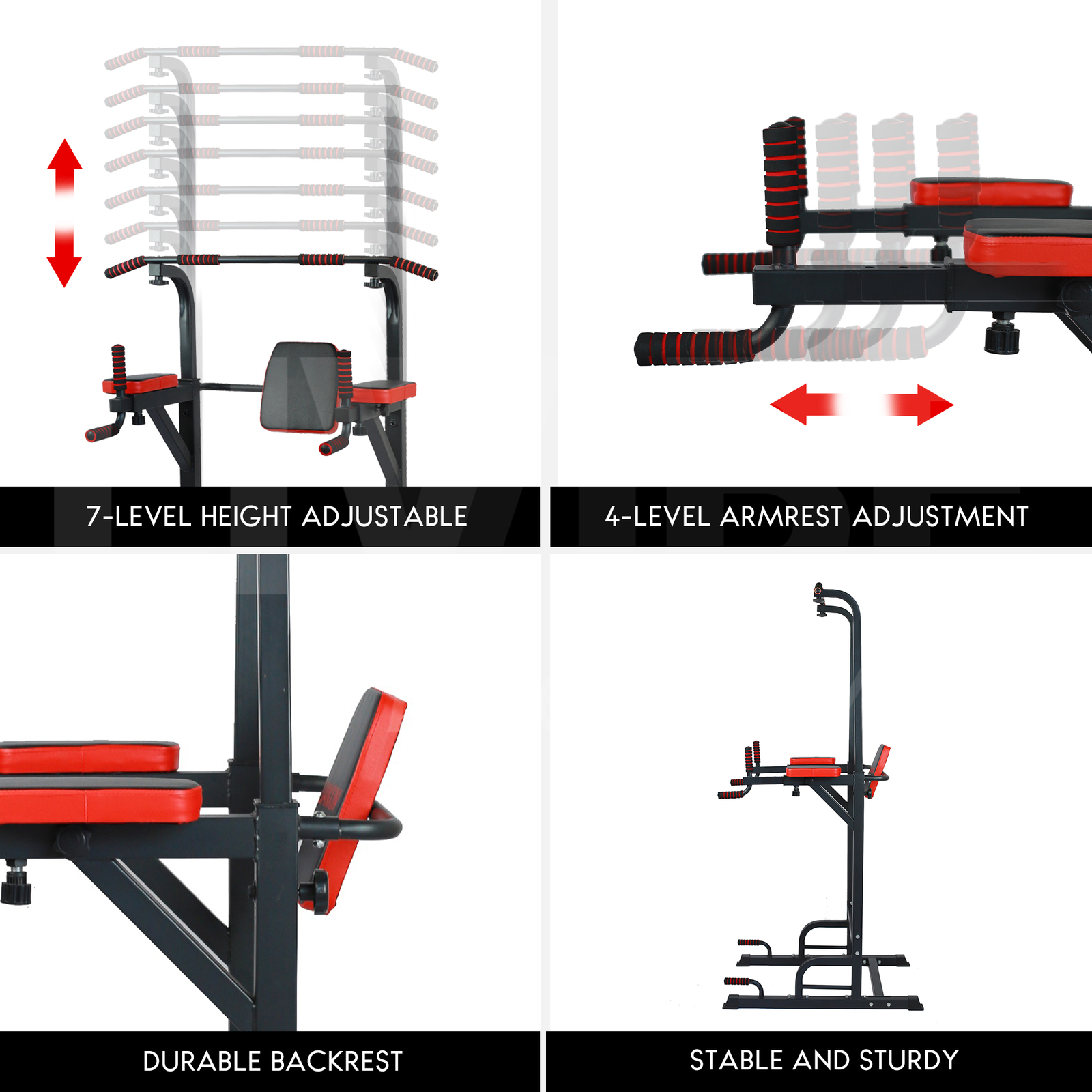 7-LEVEL HEIGHT ADJUSTABLE

4-LEVEL ARMREST ADJUSTMENT

DURABLE BACKREST

STABLE AND STURDY