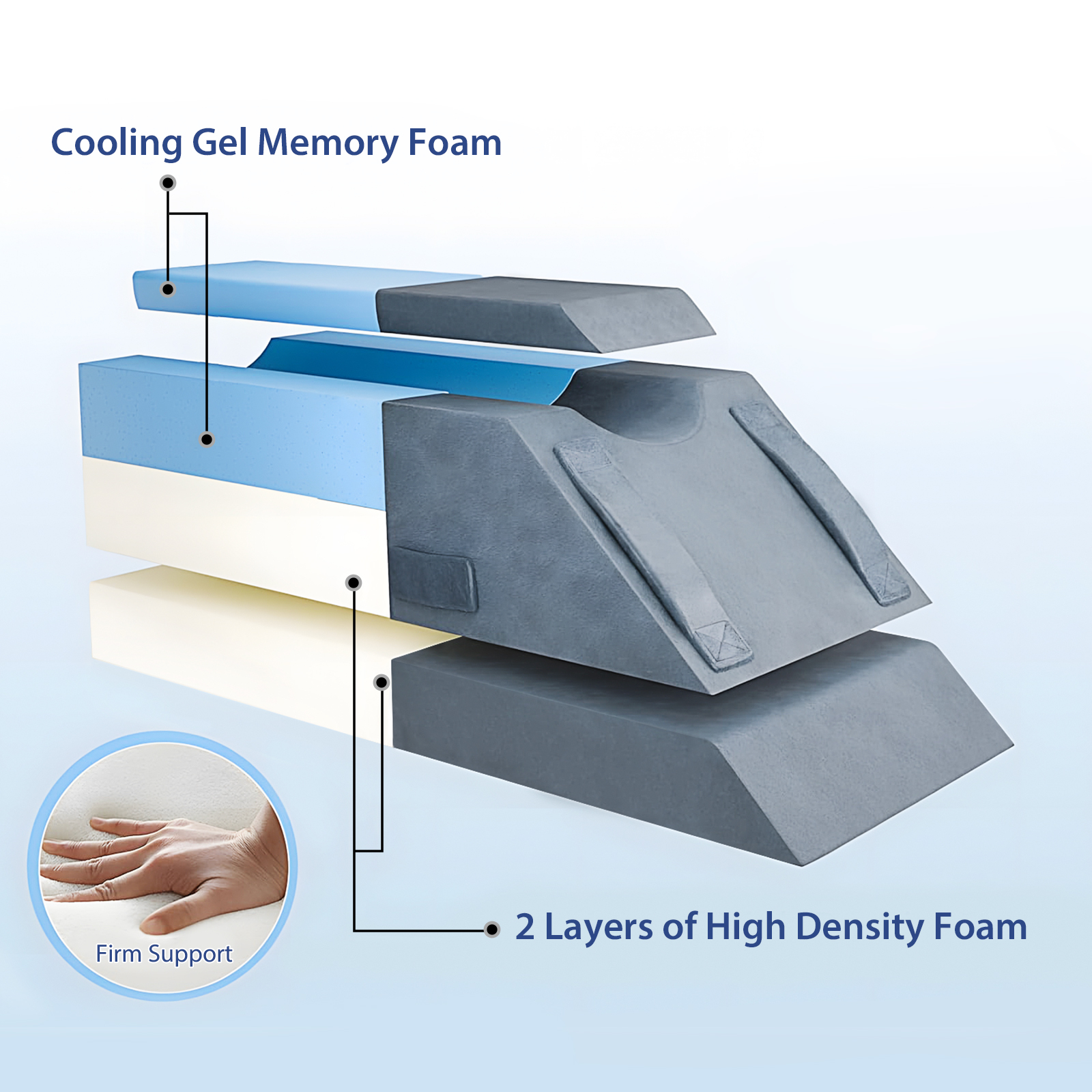 Cooling Gel Memory Foam

Firm Support

2 Layers of High Density Foam